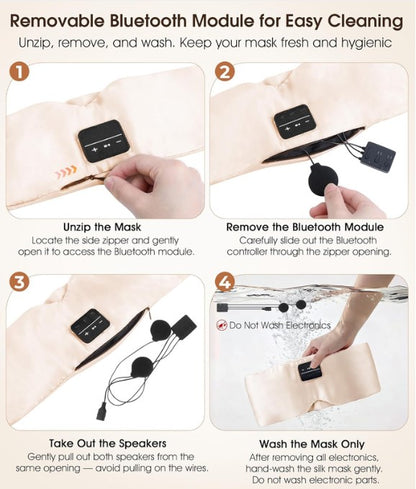 Removable Bluetooth Module for Easy Cleaning

Unzip, remove, and wash. Keep your mask fresh and hygienic

1

Unzip the Mask

Locate the side zipper and gently open it to access the Bluetooth module.

2

Remove the Bluetooth Module

Carefully slide out the Bluetooth controller through the zipper opening.

3

Take Out the Speakers

Gently pull out both speakers from the same opening — avoid pulling on the wires.

4

Do Not Wash Electronics

Wash the Mask Only

After removing all electronics, hand-wash the silk mask gently. Do not wash electronic parts.